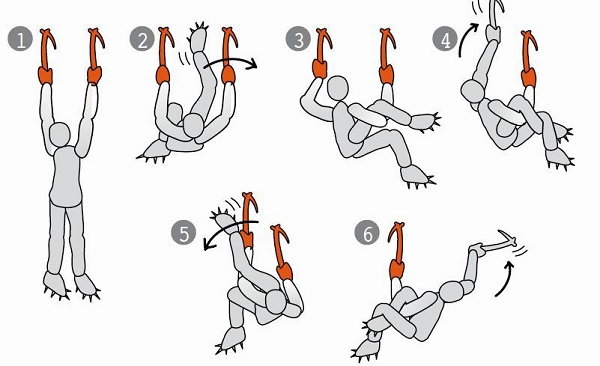 1
2
3
4
5
6