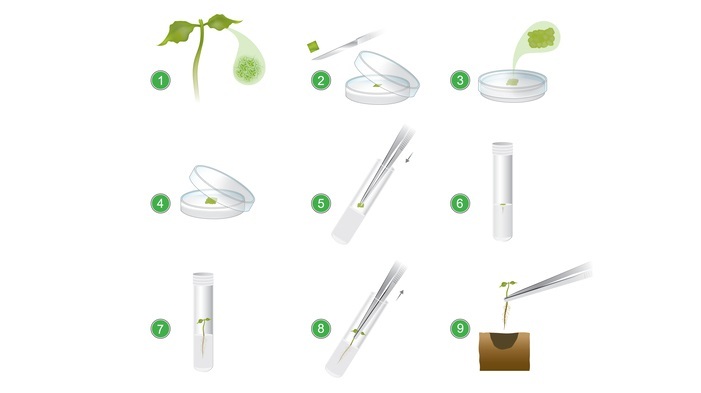 1

2

3

4

5

6

7

8

9