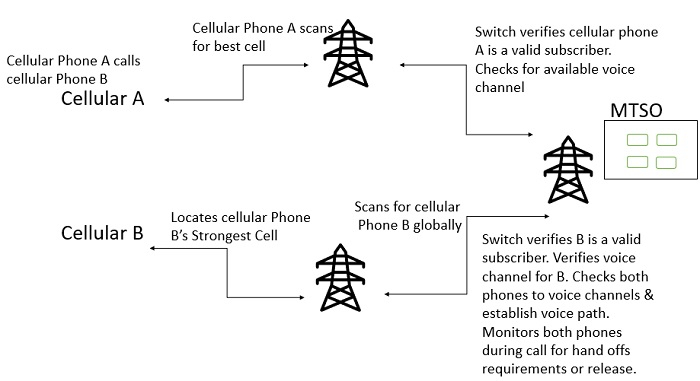 Cellular Phone A calls cellular Phone B

Cellular A

Cellular Phone A scans for best cell

Switch verifies cellular phone A is a valid subscriber. Checks for available voice channel

MTSO

Cellular B

Locates cellular Phone B's Strongest Cell

Scans for cellular Phone B globally

Switch verifies B is a valid subscriber. Verifies voice channel for B. Checks both phones to voice channels & establish voice path. Monitors both phones during call for hand offs requirements or release.