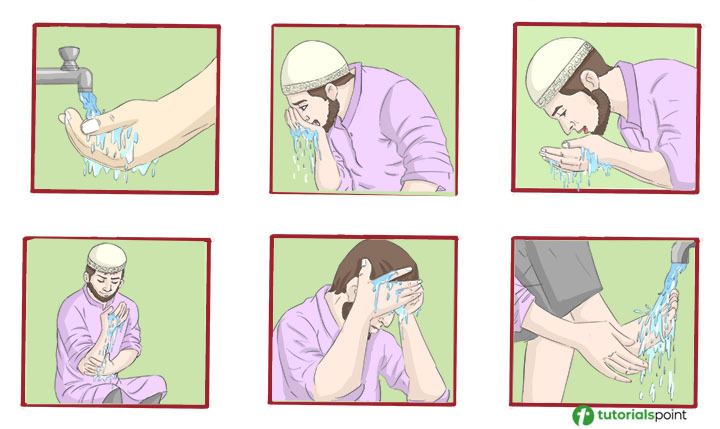 tutorialspoint