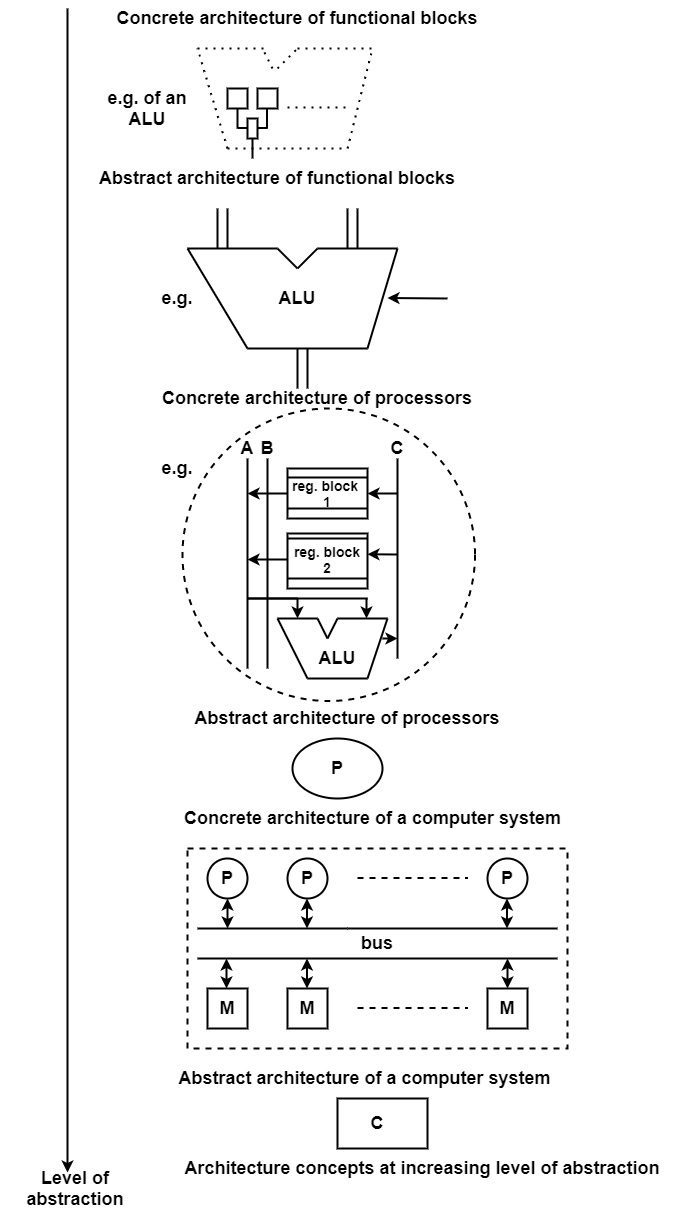 Concrete architecture of functional blocks

e.g. of an ALU

Abstract architecture of functional blocks

e.g.

ALU

Concrete architecture of processors

e.g.

A B

C

reg. block 1

reg. block 2

ALU

Abstract architecture of processors

P

Concrete architecture of a computer system

P P P

bus

M M M

Abstract architecture of a computer system

C

Level of abstraction

Architecture concepts at increasing level of abstraction