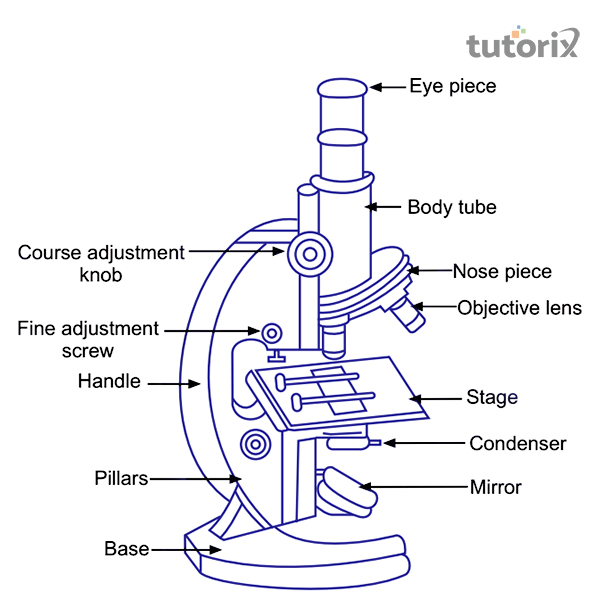 tutorix

Eye piece

Body tube

Course adjustment knob

Nose piece

Objective lens

Fine adjustment screw

Handle

Stage

Condenser

Pillars

Mirror

Base